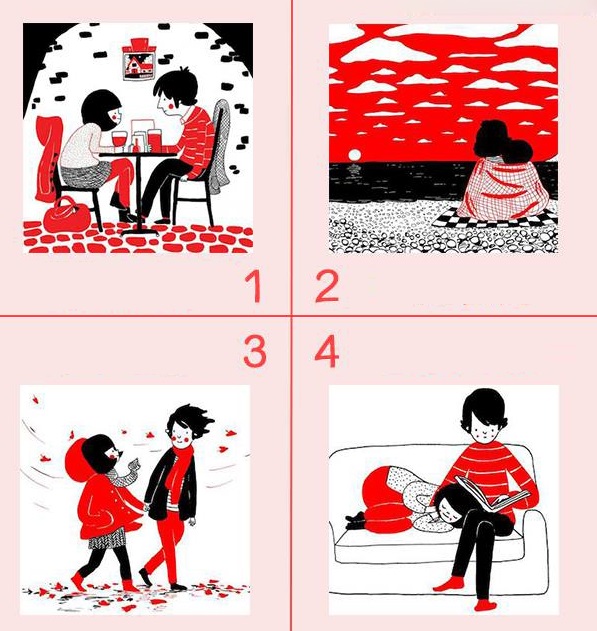 1 2

3 4